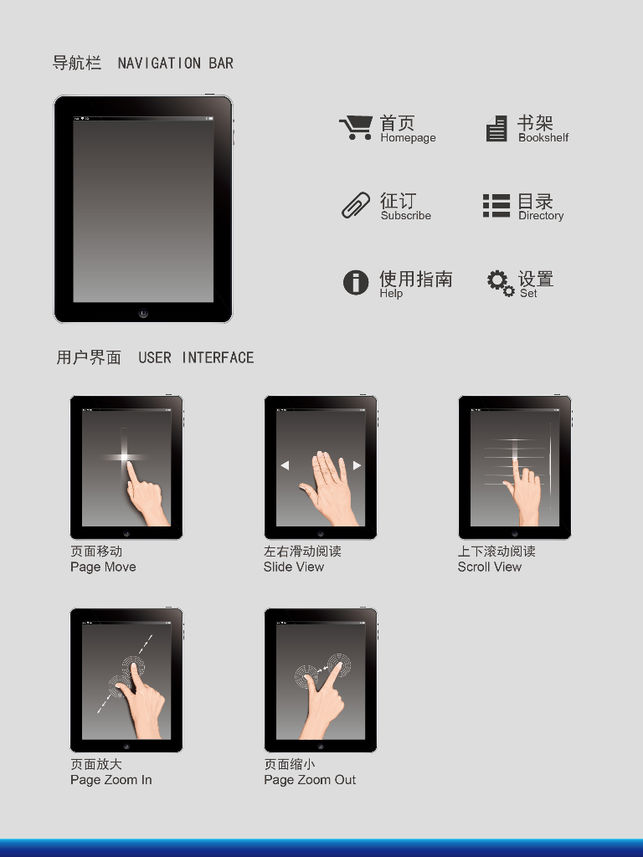 导航栏 NAVIGATION BAR

首页
Homepage

书架
Bookshelf

征订
Subscribe

目录
Directory

使用指南
Help

设置
Set

用户界面 USER INTERFACE

页面移动
Page Move

左右滑动阅读
Slide View

上下滚动阅读
Scroll View

页面放大
Page Zoom In

页面缩小
Page Zoom Out